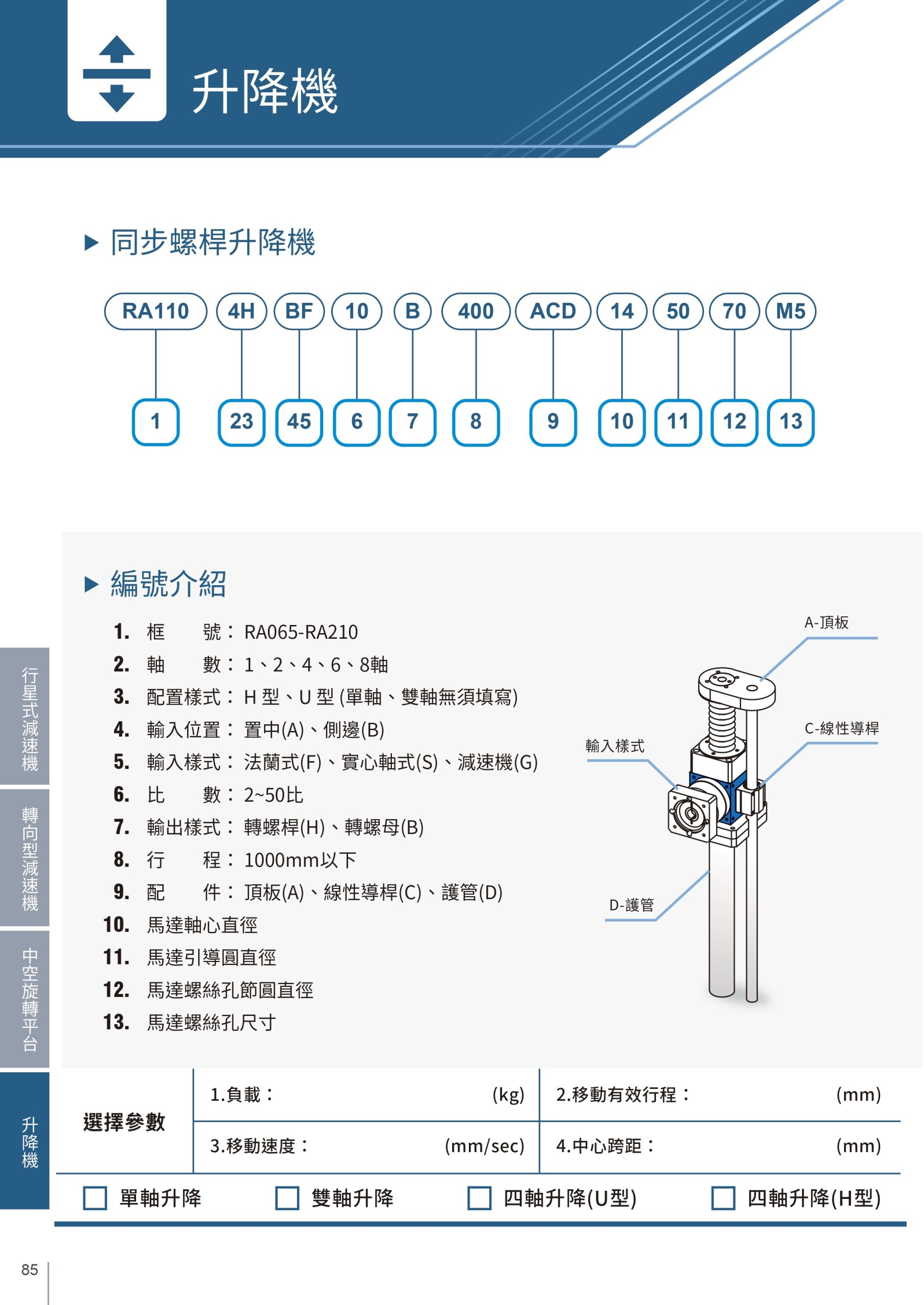 升降機

▶ 同步螺桿升降機

RA110 4H BF 10 B 400 ACD 14 50 70 M5

1 23 45 6 7 8 9 10 11 12 13

▶ 編號介紹

1. 框 號： RA065-RA210
2. 軸 數： 1、2、4、6、8軸
3. 配置樣式： H 型、U 型 (單軸、雙軸無須填寫)
4. 輸入位置： 置中(A)、側邊(B)
5. 輸入樣式： 法蘭式(F)、實心軸式(S)、減速機(G)
6. 比 數： 2~50比
7. 輸出樣式： 轉螺桿(H)、轉螺母(B)
8. 行 程： 1000mm以下
9. 配 件： 頂板(A)、線性導桿(C)、護管(D)
10. 馬達軸心直徑
11. 馬達引導圓直徑
12. 馬達螺絲孔節圓直徑
13. 馬達螺絲孔尺寸

A-頂板
C-線性導桿
輸入樣式
D-護管

行星式減速機
轉向型減速機
中空旋轉平台
升降機

| 選擇參數 | 1.負載： (kg) | 2.移動有效行程： (mm) |
|---|---|---|
| | 3.移動速度： (mm/sec) | 4.中心跨距： (mm) |

☐ 單軸升降 ☐ 雙軸升降 ☐ 四軸升降(U型) ☐ 四軸升降(H型)

85